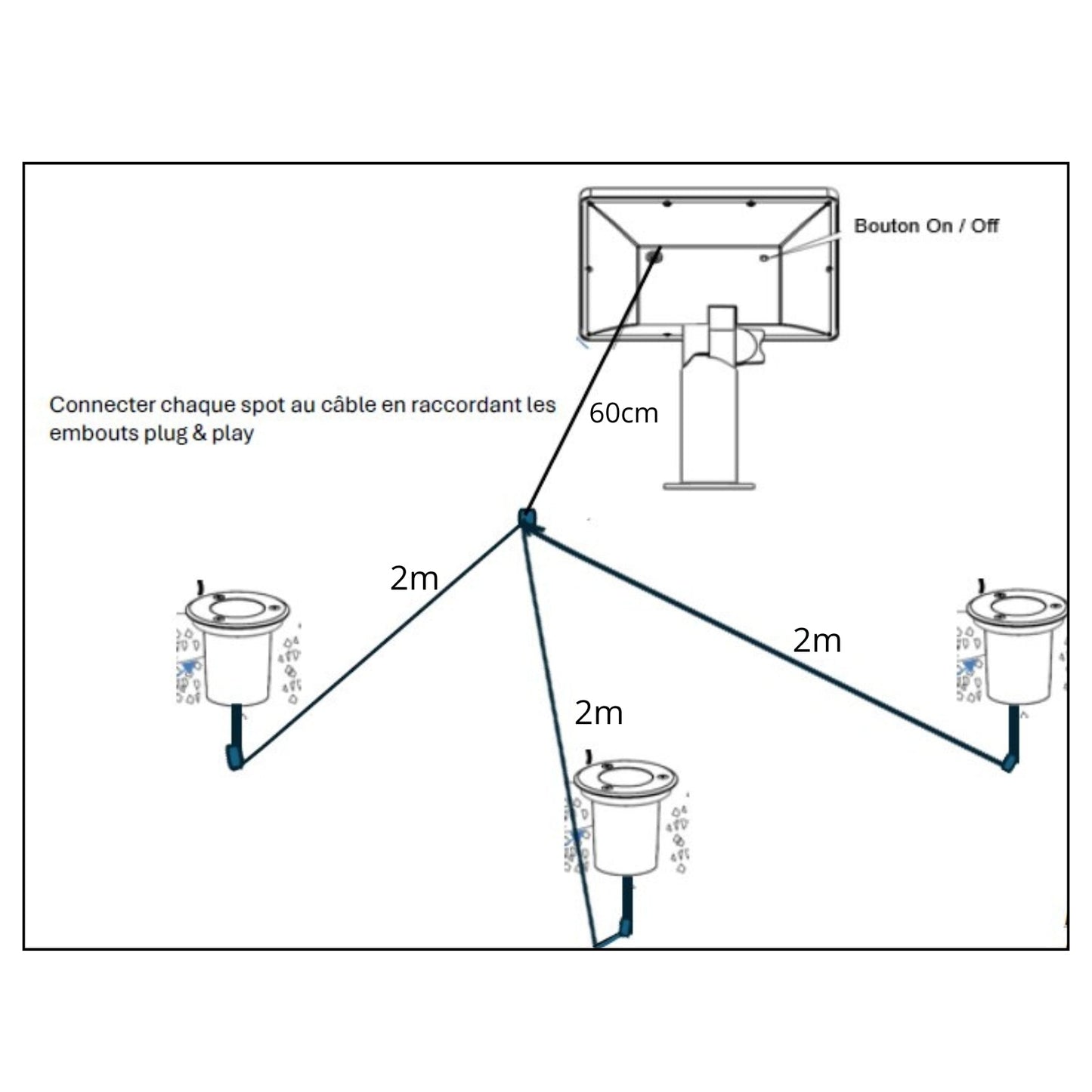 Bouton On / Off

Connecter chaque spot au câble en raccordant les embouts plug & play

60cm

2m

2m

2m